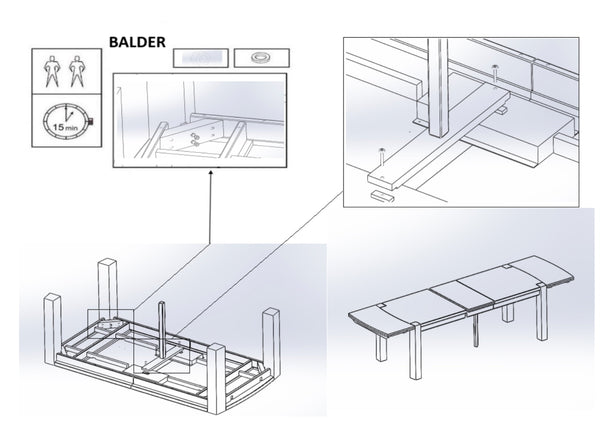 BALDER

15 min